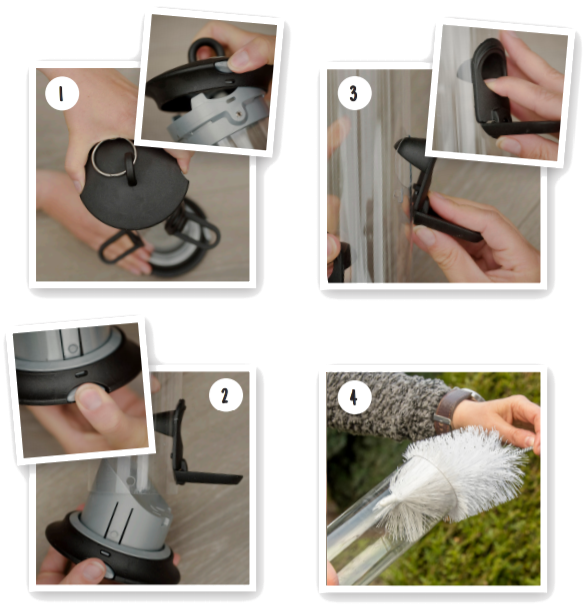 1

3

2

4