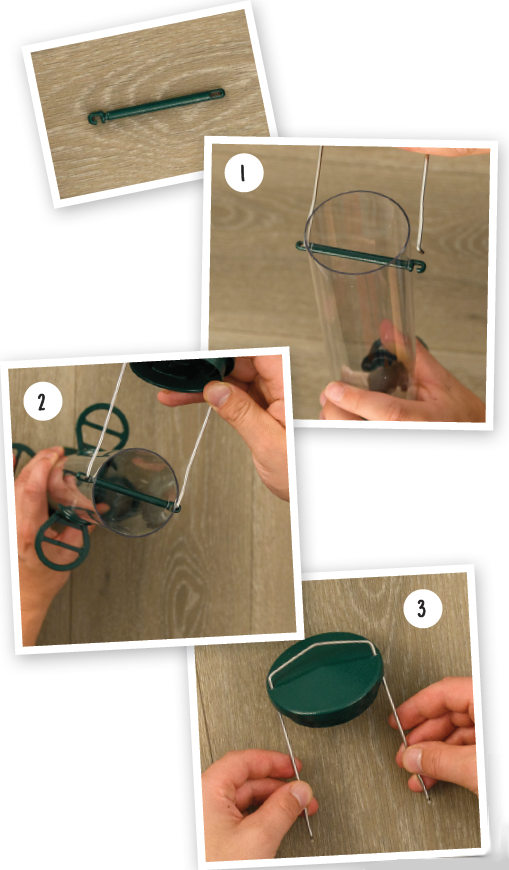 1

2

3